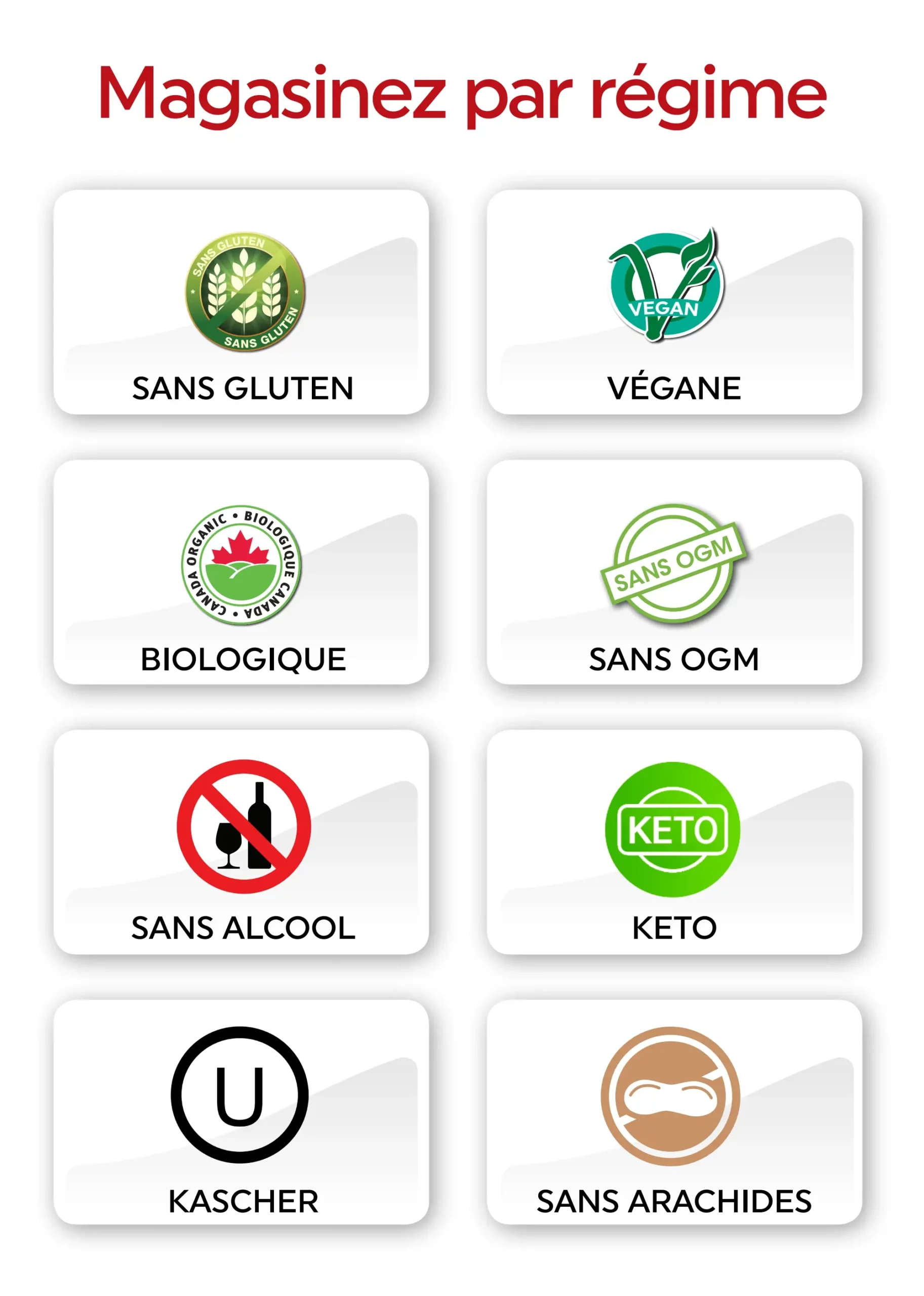 Magasinez par régime

SANS GLUTEN
SANS GLUTEN
SANS GLUTEN

VEGAN
VÉGANE

CANADA ORGANIC • BIOLOGIQUE CANADA •
BIOLOGIQUE

SANS OGM
SANS OGM

SANS ALCOOL

KETO
KETO

U
KASCHER

SANS ARACHIDES